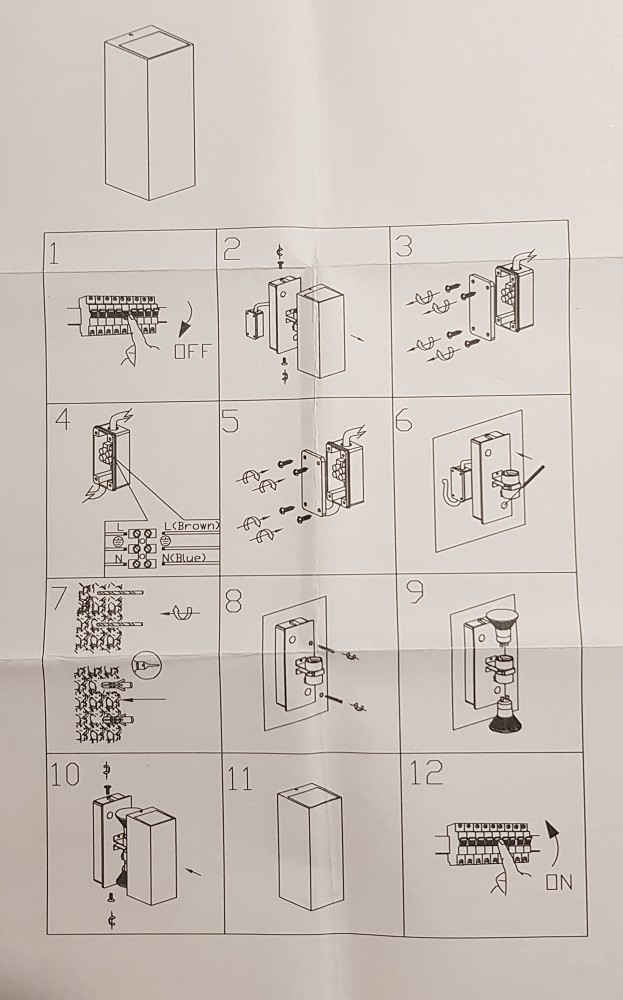 1

OFF

2

3

4

L

N

L(Brown)

N(Blue)

5

6

7

8

9

10

11

12

ON